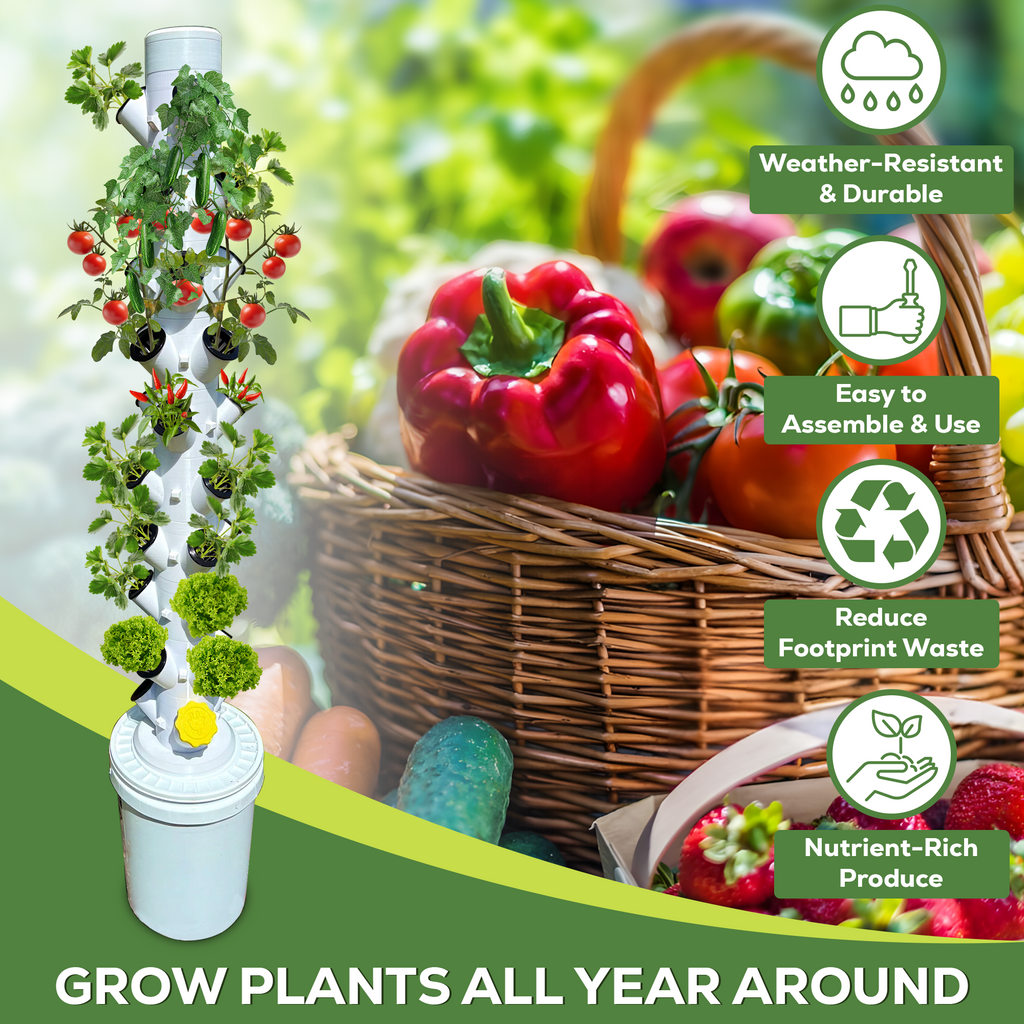 Weather-Resistant & Durable

Easy to Assemble & Use

Reduce Footprint Waste

Nutrient-Rich Produce

GROW PLANTS ALL YEAR AROUND